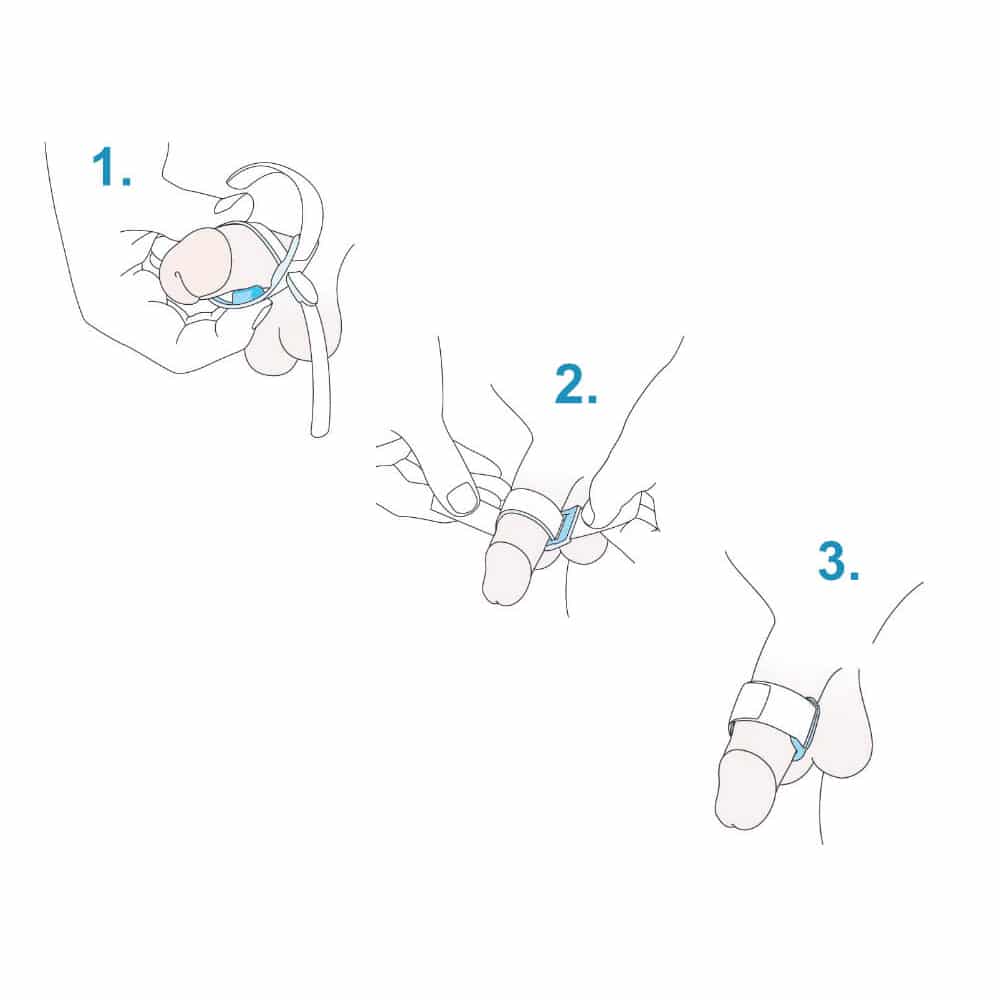 1.

2.

3.